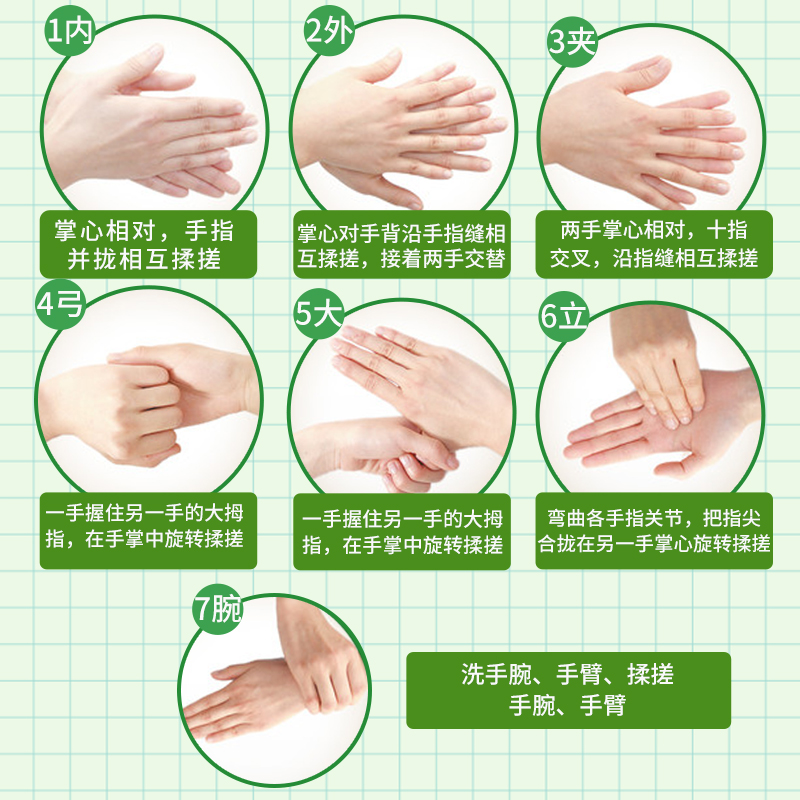 1内

掌心相对，手指并拢相互揉搓

2外

掌心对手背沿手指缝相互揉搓，接着两手交替

3夹

两手掌心相对，十指交叉，沿指缝相互揉搓

4弓

一手握住另一手的大拇指，在手掌中旋转揉搓

5大

一手握住另一手的大拇指，在手掌中旋转揉搓

6立

弯曲各手指关节，把指尖合拢在另一手掌心旋转揉搓

7腕

洗手腕、手臂、揉搓手腕、手臂